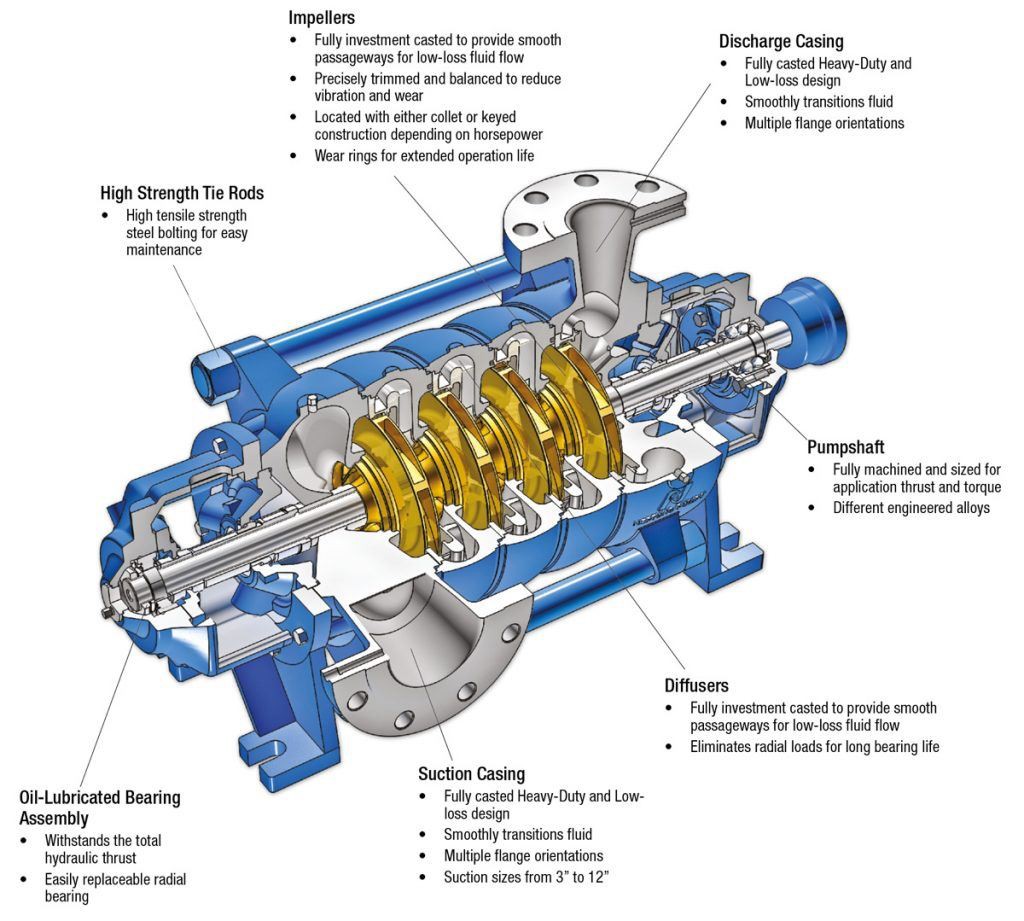 Impellers
• Fully investment casted to provide smooth passageways for low-loss fluid flow
• Precisely trimmed and balanced to reduce vibration and wear
• Located with either collet or keyed construction depending on horsepower
• Wear rings for extended operation life

Discharge Casing
• Fully casted Heavy-Duty and Low-loss design
• Smoothly transitions fluid
• Multiple flange orientations

High Strength Tie Rods
• High tensile strength steel bolting for easy maintenance

Pumpshaft
• Fully machined and sized for application thrust and torque
• Different engineered alloys

Diffusers
• Fully investment casted to provide smooth passageways for low-loss fluid flow
• Eliminates radial loads for long bearing life

Suction Casing
• Fully casted Heavy-Duty and Low-loss design
• Smoothly transitions fluid
• Multiple flange orientations
• Suction sizes from 3" to 12"

Oil-Lubricated Bearing Assembly
• Withstands the total hydraulic thrust
• Easily replaceable radial bearing